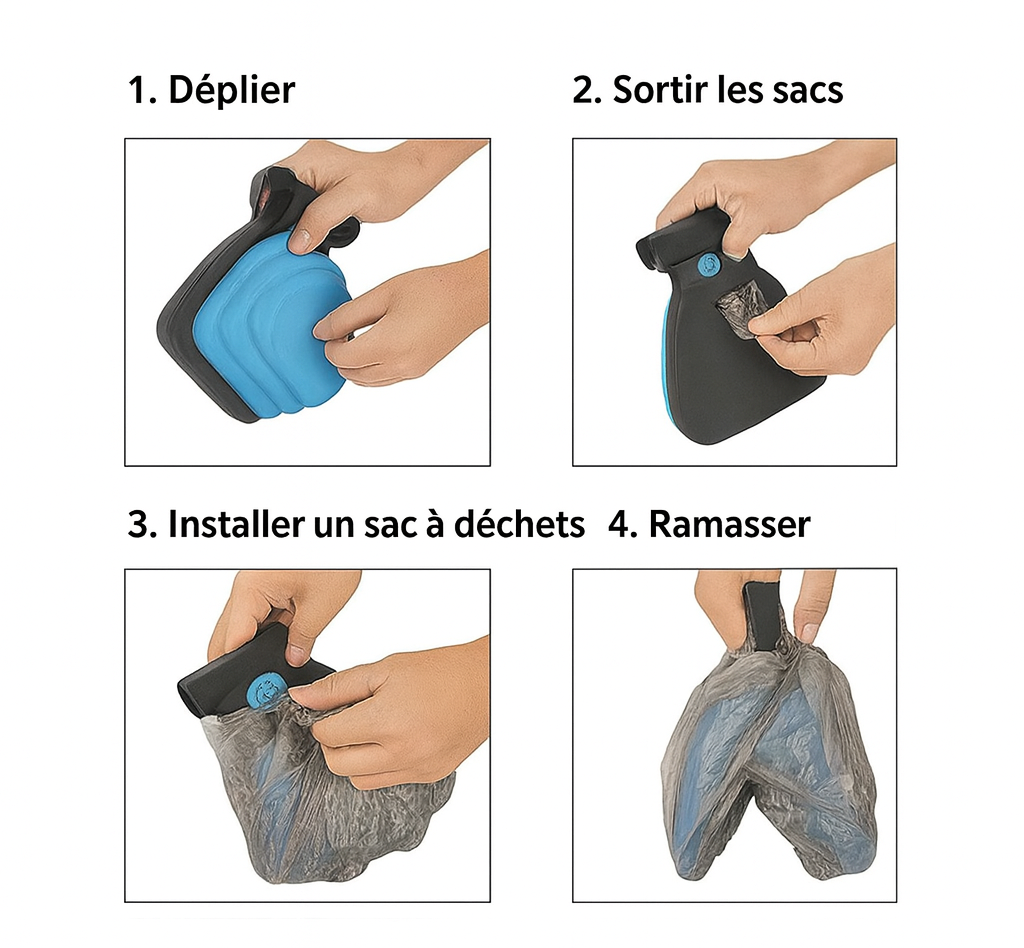 1. Déplier

2. Sortir les sacs

3. Installer un sac à déchets

4. Ramasser