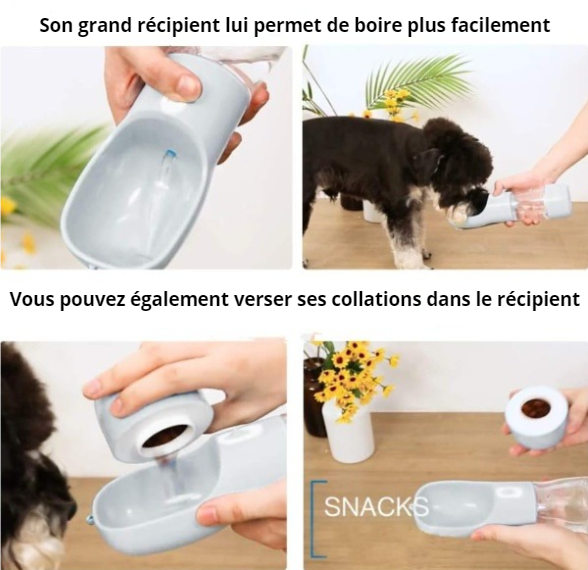 Son grand récipient lui permet de boire plus facilement

Vous pouvez également verser ses collations dans le récipient

SNACKS